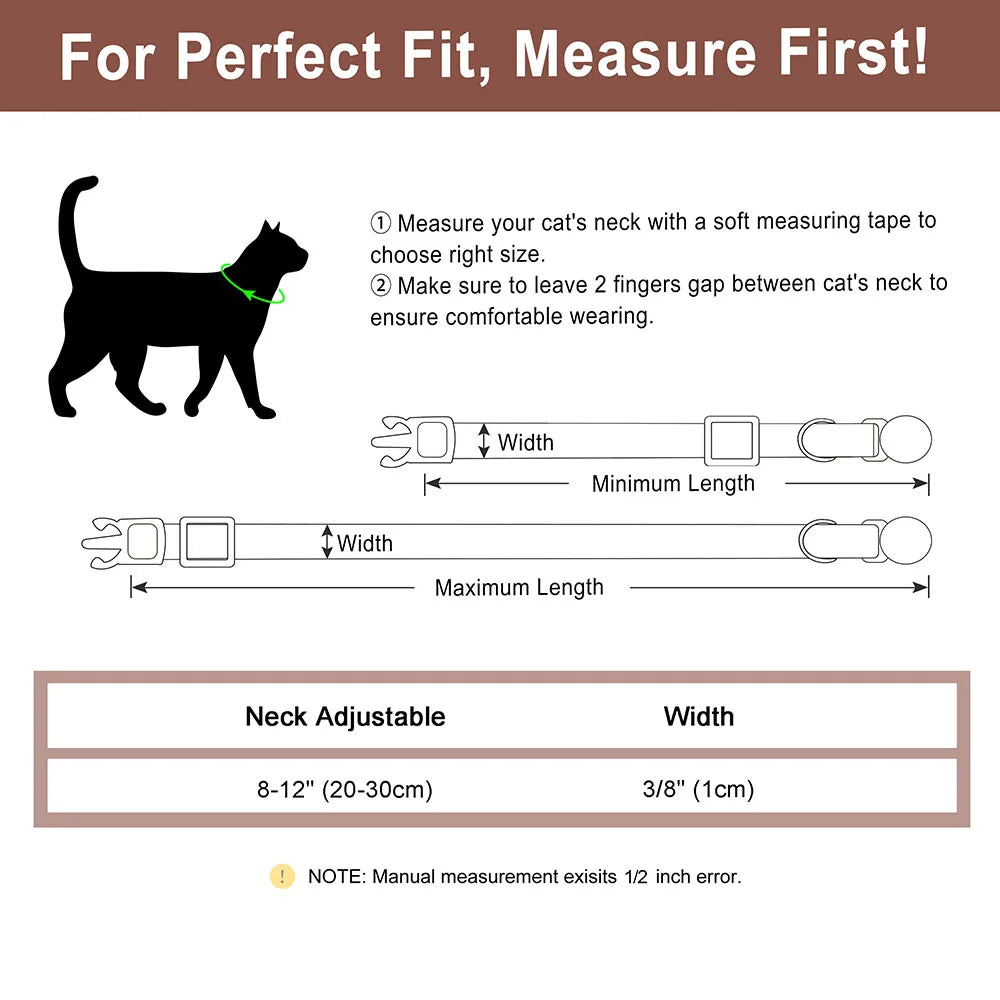 For Perfect Fit, Measure First!

① Measure your cat's neck with a soft measuring tape to choose right size.
② Make sure to leave 2 fingers gap between cat's neck to ensure comfortable wearing.

Width
Minimum Length
Width
Maximum Length

| Neck Adjustable | Width |
|---|---|
| 8-12" (20-30cm) | 3/8" (1cm) |

! NOTE: Manual measurement exisits 1/2 inch error.