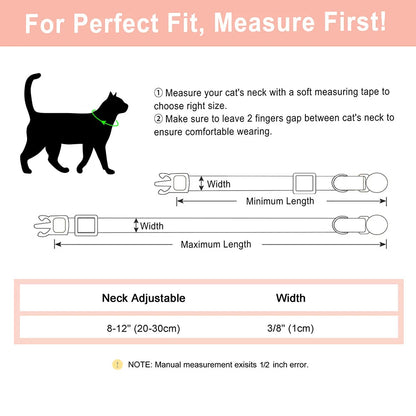 For Perfect Fit, Measure First!

① Measure your cat's neck with a soft measuring tape to choose right size.
② Make sure to leave 2 fingers gap between cat's neck to ensure comfortable wearing.

Width
Minimum Length

Width
Maximum Length

| Neck Adjustable | Width |
|---|---|
| 8-12" (20-30cm) | 3/8" (1cm) |

! NOTE: Manual measurement exisits 1/2 inch error.